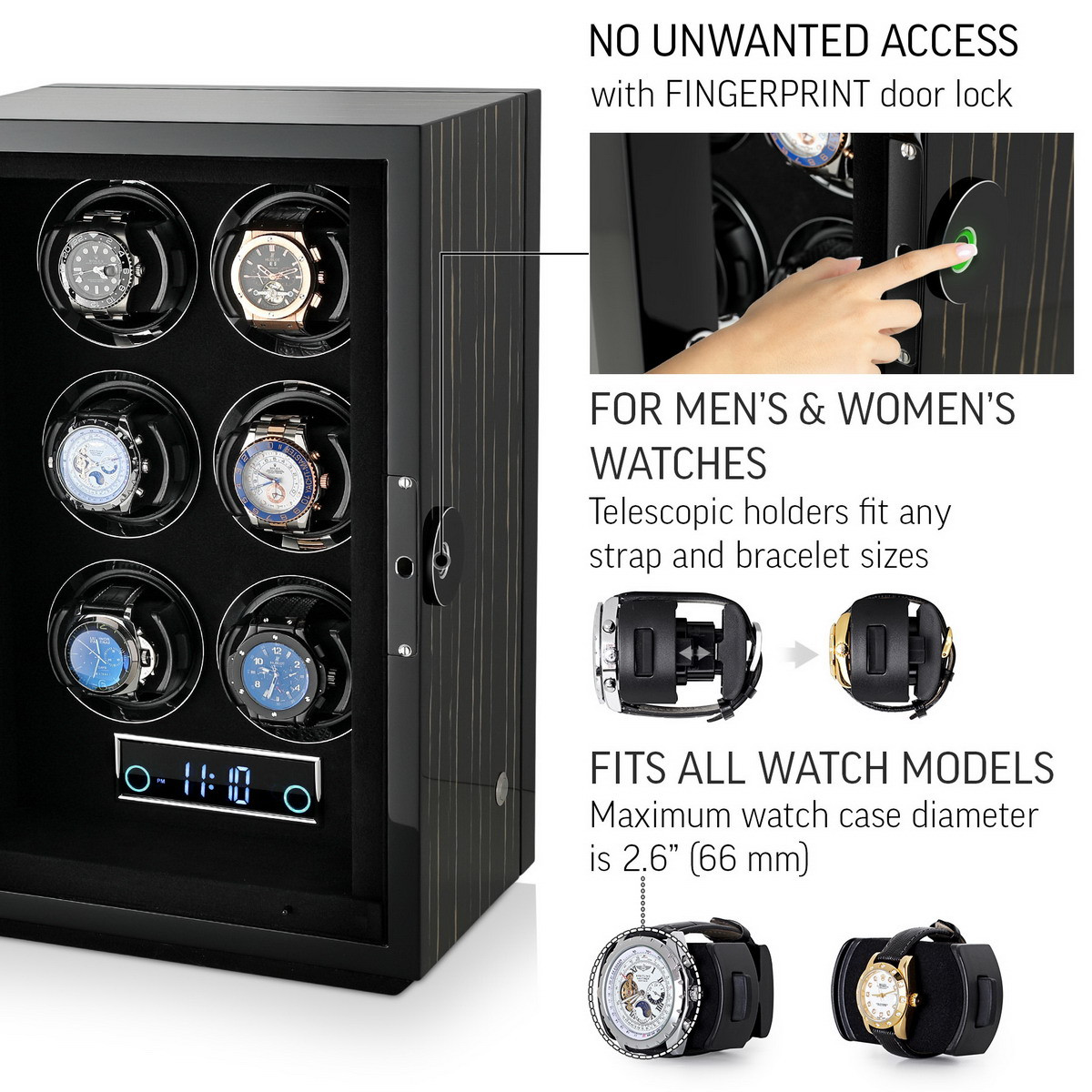 NO UNWANTED ACCESS
with FINGERPRINT door lock

FOR MEN'S & WOMEN'S WATCHES
Telescopic holders fit any strap and bracelet sizes

FITS ALL WATCH MODELS
Maximum watch case diameter is 2.6" (66 mm)

PM 11:10